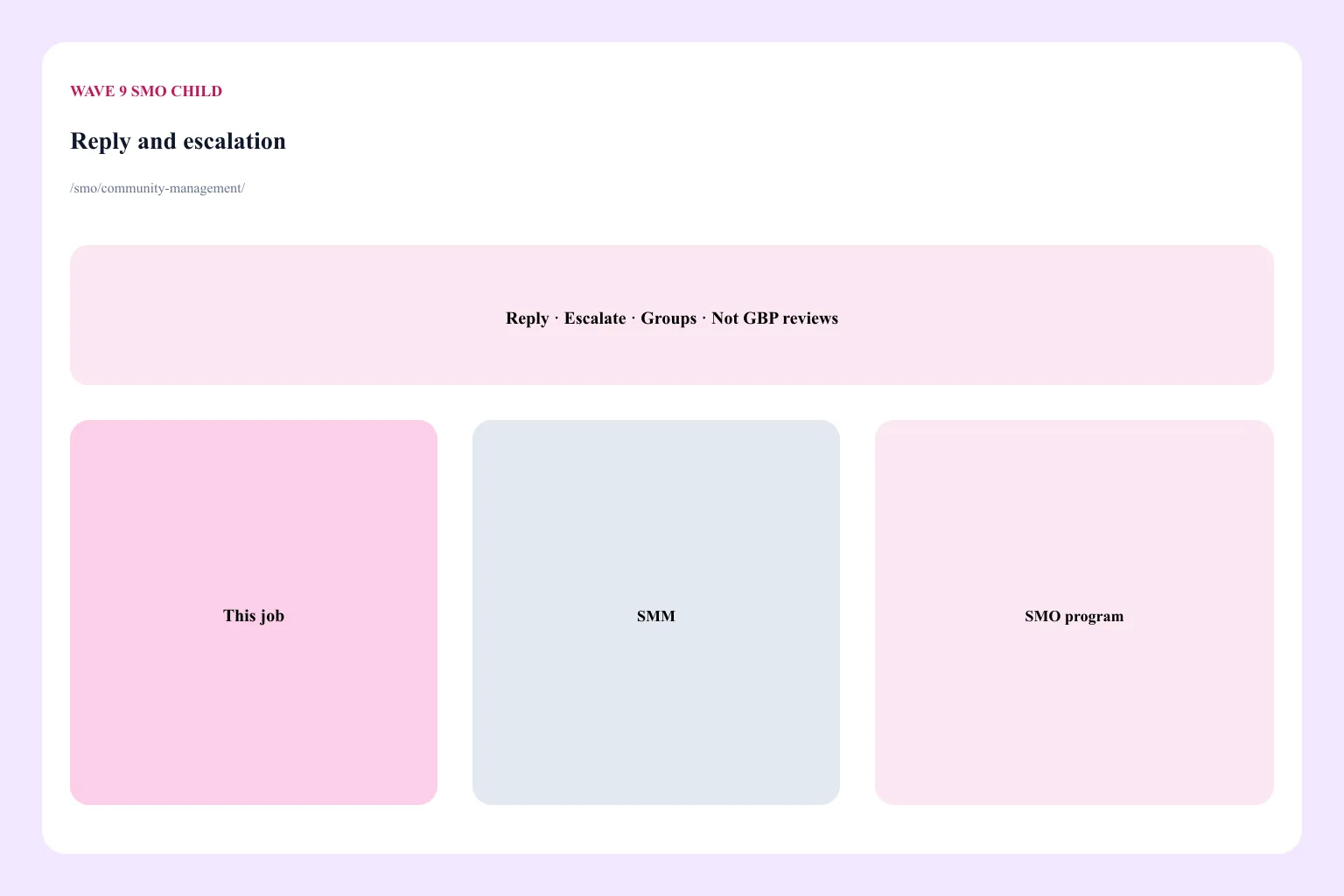 WAVE 9 SMO CHILD

Reply and escalation

/smo/community-management/

Reply · Escalate · Groups · Not GBP reviews

This job

SMM

SMO program